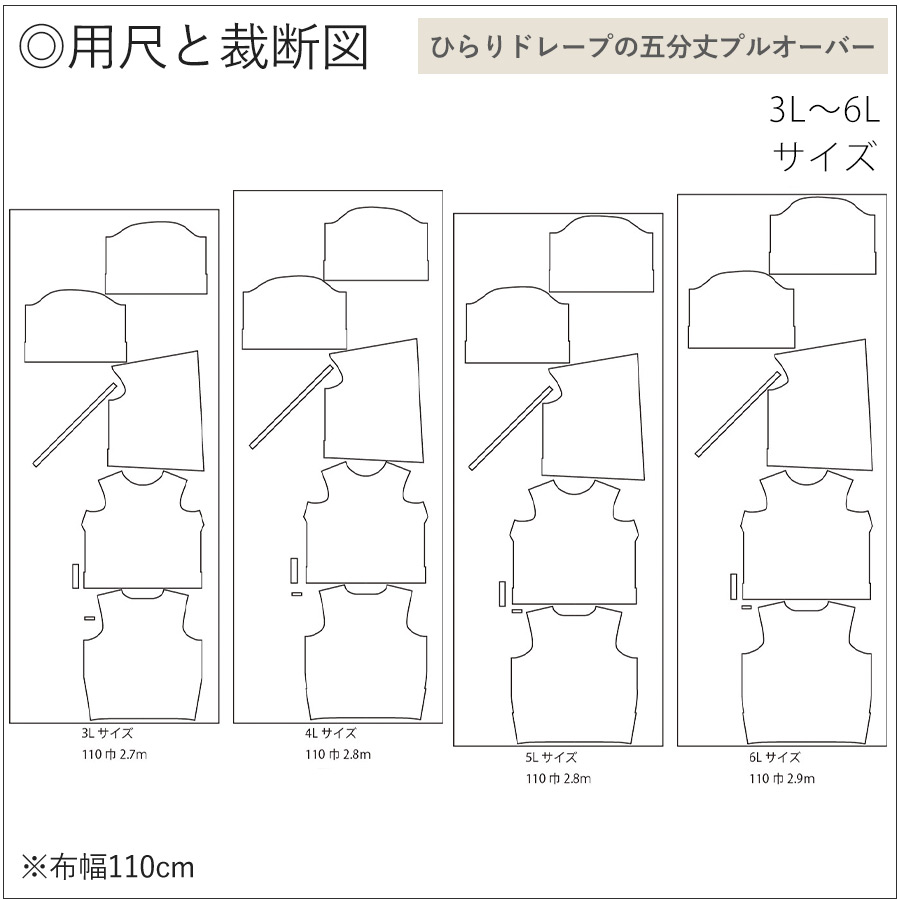 ◎用尺と裁断図

ひらりドレープの五分丈プルオーバー

3L～6L
サイズ

3L サイズ
110 巾 2.7m

4L サイズ
110 巾 2.8m

5L サイズ
110 巾 2.8m

6L サイズ
110 巾 2.9m

※布幅110cm